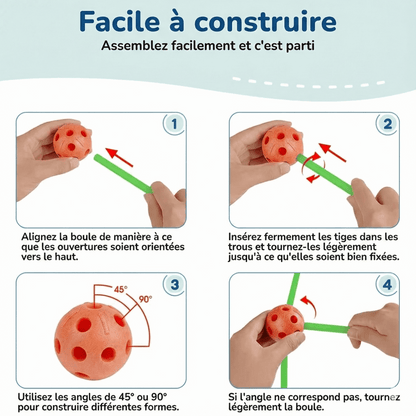 Facile à construire

Assemblez facilement et c'est parti

1

Alignez la boule de manière à ce que les ouvertures soient orientées vers le haut.

2

Insérez fermement les tiges dans les trous et tournez-les légèrement jusqu'à ce qu'elles soient bien fixées.

3

45°

90°

Utilisez les angles de 45° ou 90° pour construire différentes formes.

4

Si l'angle ne correspond pas, tournez légèrement la boule.