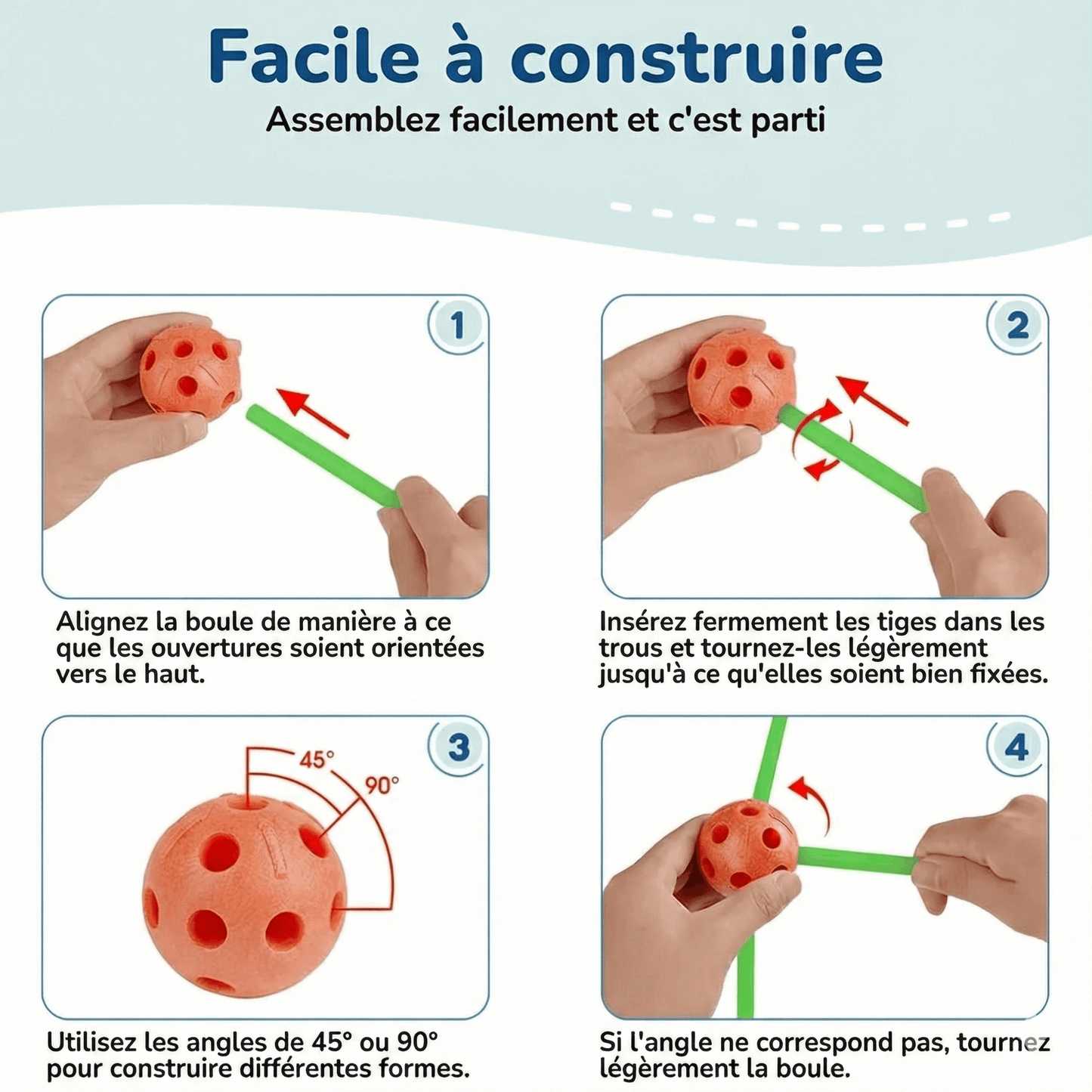 Facile à construire

Assemblez facilement et c'est parti

1

Alignez la boule de manière à ce que les ouvertures soient orientées vers le haut.

2

Insérez fermement les tiges dans les trous et tournez-les légèrement jusqu'à ce qu'elles soient bien fixées.

3

45°

90°

Utilisez les angles de 45° ou 90° pour construire différentes formes.

4

Si l'angle ne correspond pas, tournez légèrement la boule.